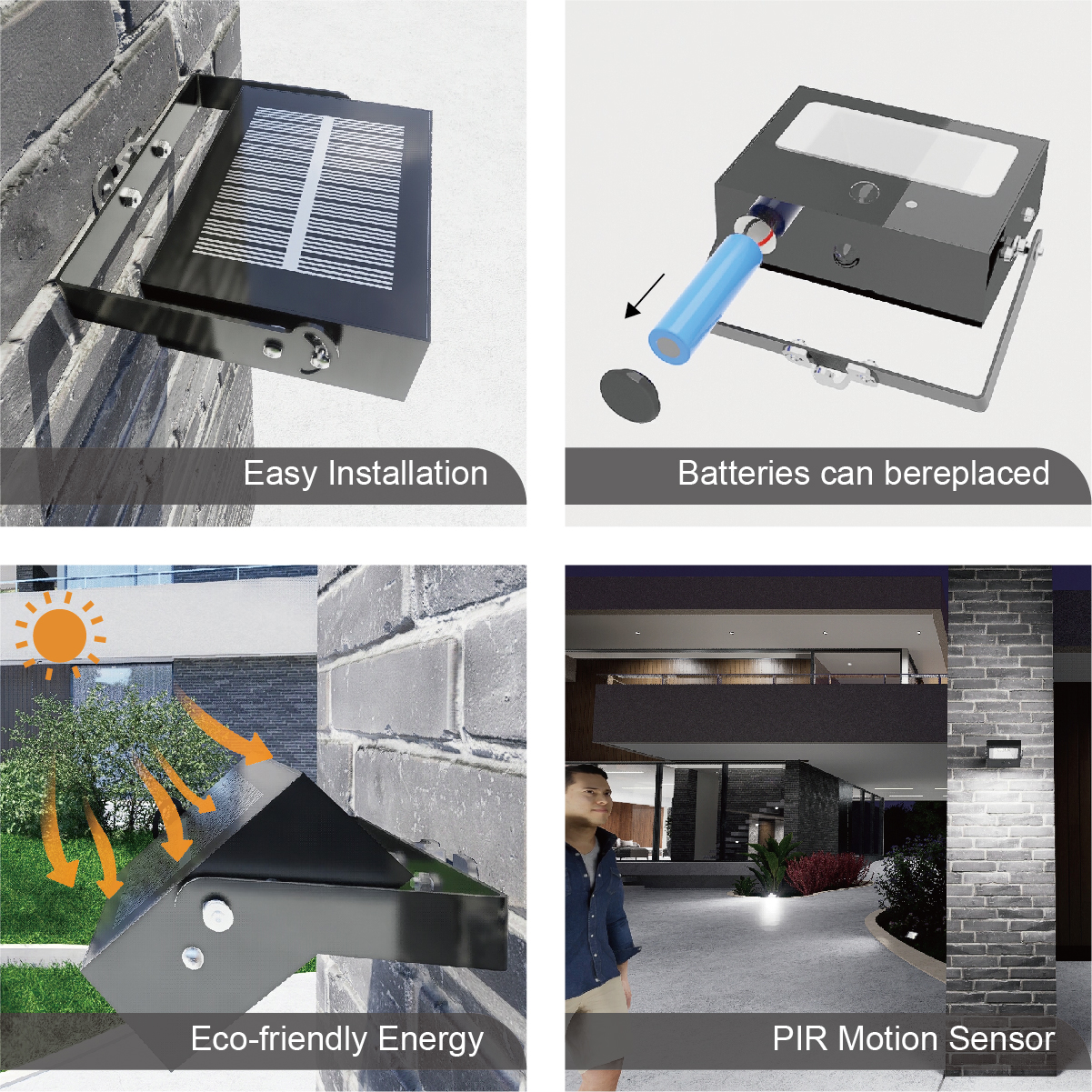 Easy Installation

Batteries can bereplaced

Eco-friendly Energy

PIR Motion Sensor